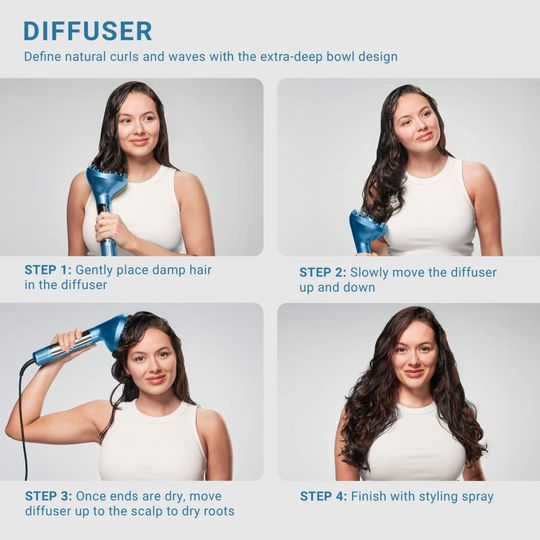 DIFFUSER

Define natural curls and waves with the extra-deep bowl design

STEP 1: Gently place damp hair in the diffuser

STEP 2: Slowly move the diffuser up and down

STEP 3: Once ends are dry, move diffuser up to the scalp to dry roots

STEP 4: Finish with styling spray