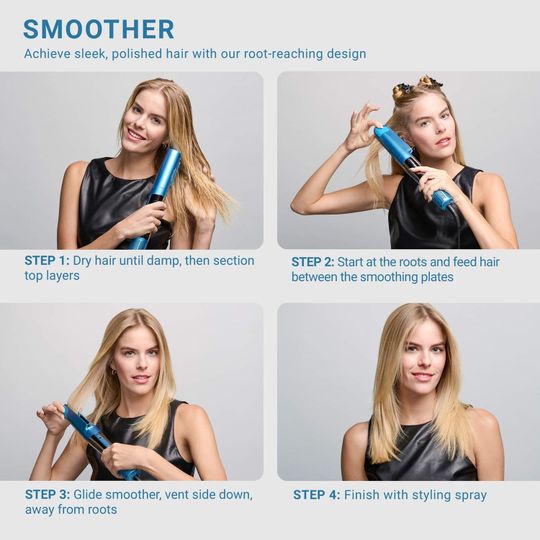 SMOOTHER

Achieve sleek, polished hair with our root-reaching design

STEP 1: Dry hair until damp, then section top layers

STEP 2: Start at the roots and feed hair between the smoothing plates

STEP 3: Glide smoother, vent side down, away from roots

STEP 4: Finish with styling spray