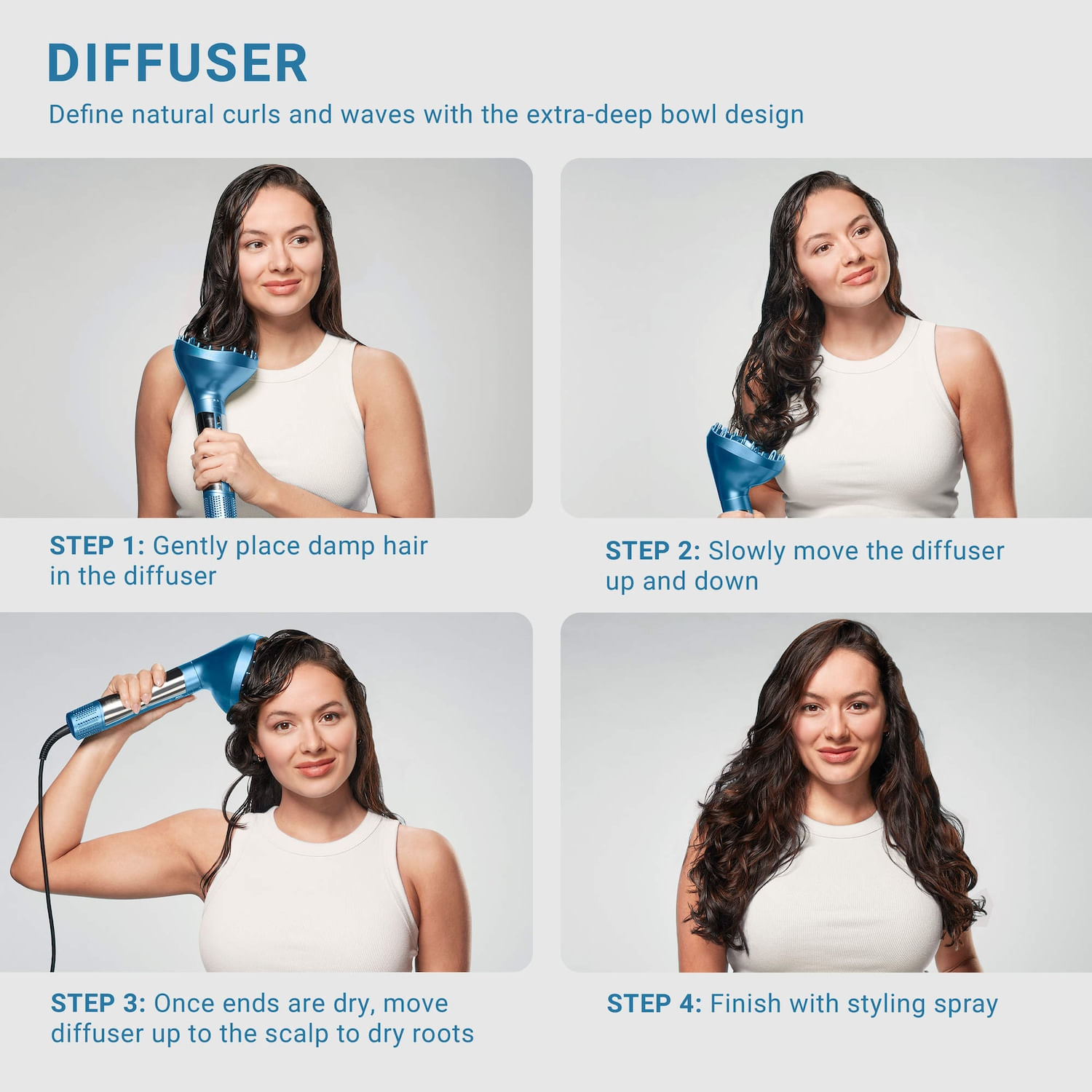 DIFFUSER

Define natural curls and waves with the extra-deep bowl design

STEP 1: Gently place damp hair in the diffuser

STEP 2: Slowly move the diffuser up and down

STEP 3: Once ends are dry, move diffuser up to the scalp to dry roots

STEP 4: Finish with styling spray